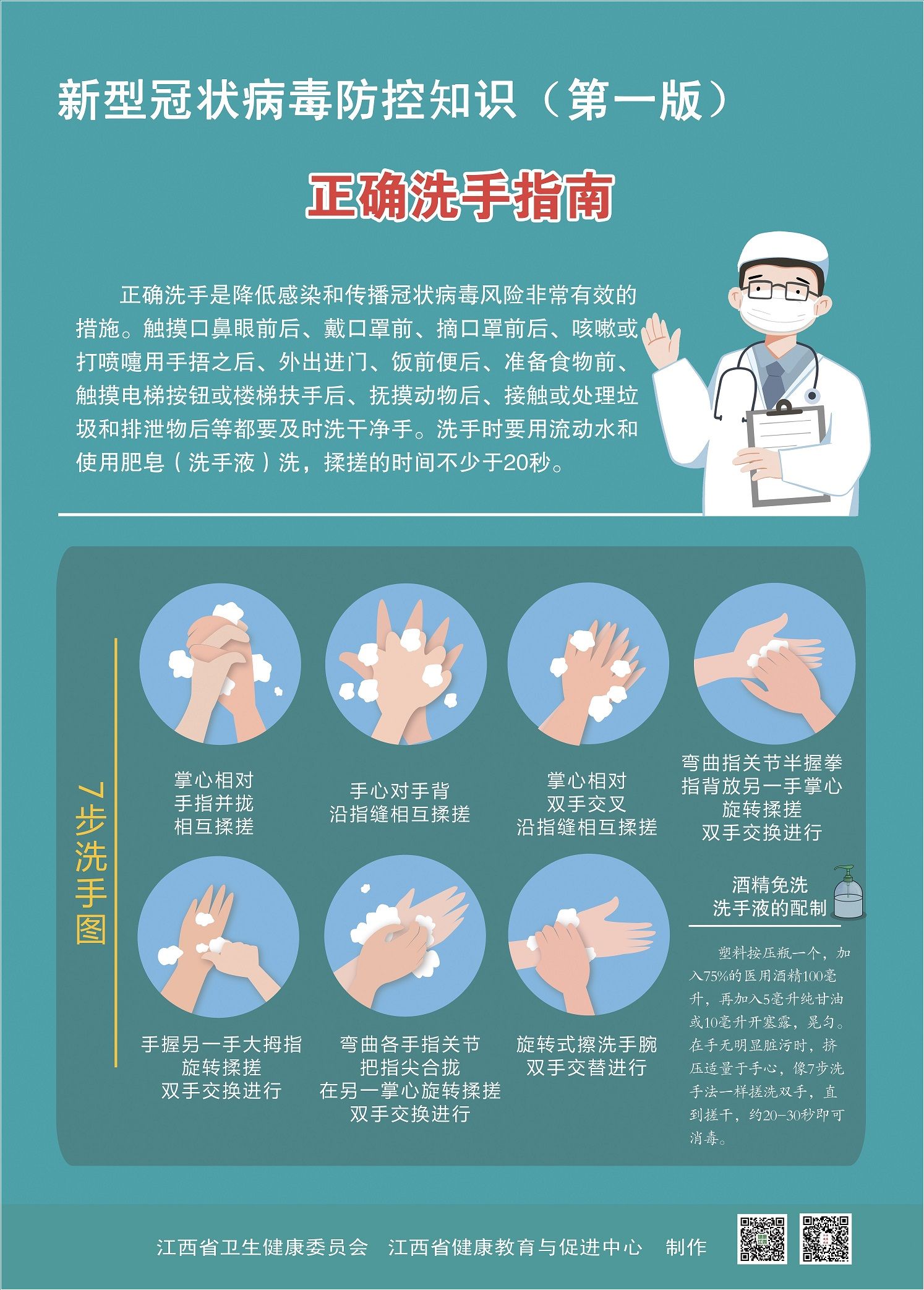 新型冠状病毒防控知识（第一版）

正确洗手指南

正确洗手是降低感染和传播冠状病毒风险非常有效的措施。触摸口鼻眼前后、戴口罩前、摘口罩前后、咳嗽或打喷嚏用手捂之后、外出进门、饭前便后、准备食物前、触摸电梯按钮或楼梯扶手后、抚摸动物后、接触或处理垃圾和排泄物后等都要及时洗干净手。洗手时要用流动水和使用肥皂（洗手液）洗，揉搓的时间不少于20秒。

7步洗手图

掌心相对
手指并拢
相互揉搓

手心对手背
沿指缝相互揉搓

掌心相对
双手交叉
沿指缝相互揉搓

弯曲指关节半握拳
指背放另一手掌心
旋转揉搓
双手交换进行

手握另一手大拇指
旋转揉搓
双手交换进行

弯曲各手指关节
把指尖合拢
在另一掌心旋转揉搓
双手交换进行

旋转式擦洗手腕
双手交替进行

酒精免洗
洗手液的配制

塑料按压瓶一个，加入75%的医用酒精100毫升，再加入5毫升纯甘油或10毫升开塞露，晃匀。在手无明显脏污时，挤压适量于手心，像7步洗手法一样搓洗双手，直到搓干，约20-30秒即可消毒。

江西省卫生健康委员会　江西省健康教育与促进中心　制作